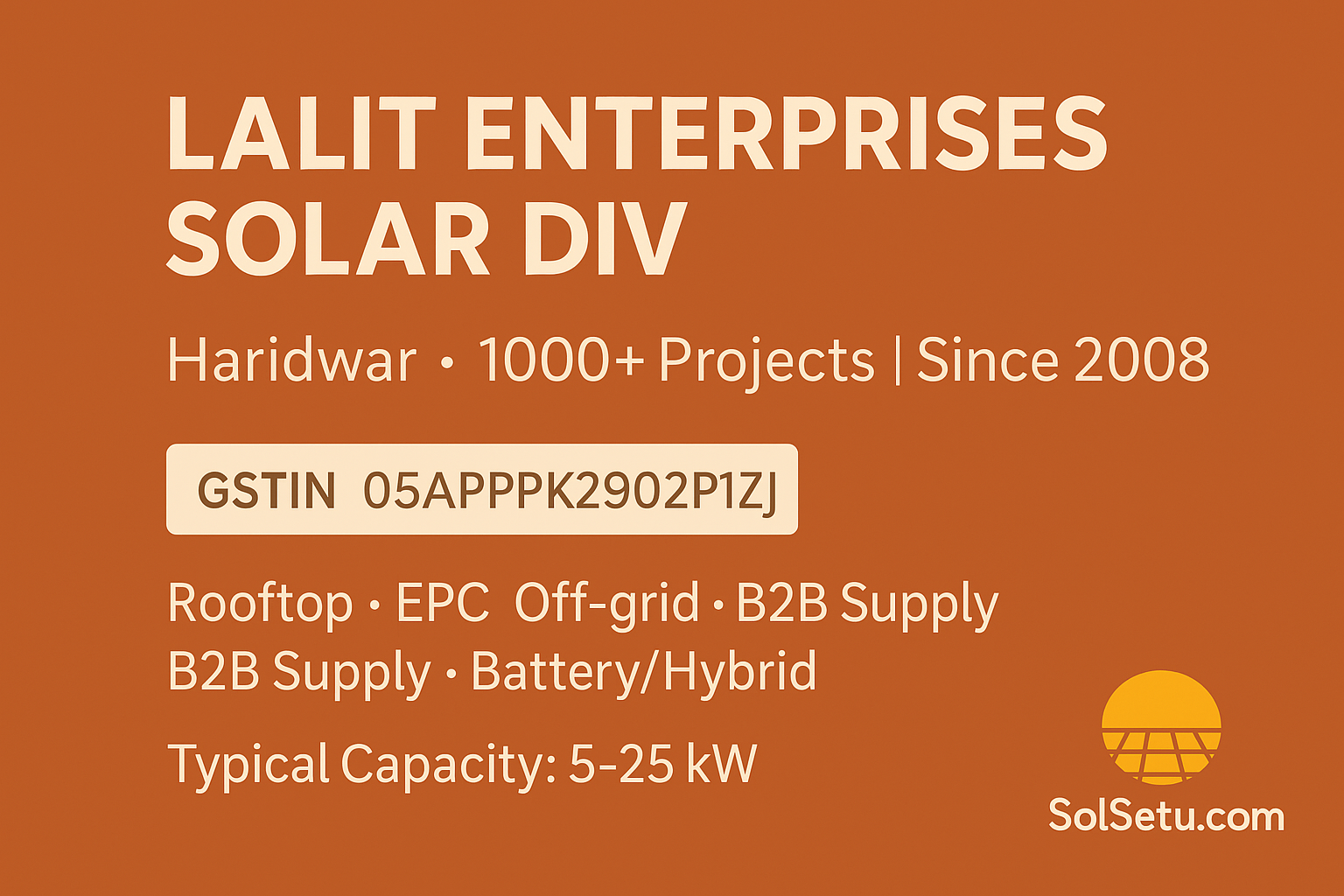 LALIT ENTERPRISES
SOLAR DIV

Haridwar • 1000+ Projects | Since 2008

GSTIN 05APPPK2902P1ZJ

Rooftop • EPC Off-grid • B2B Supply
B2B Supply • Battery/Hybrid

Typical Capacity: 5-25 kW

SolSetu.com